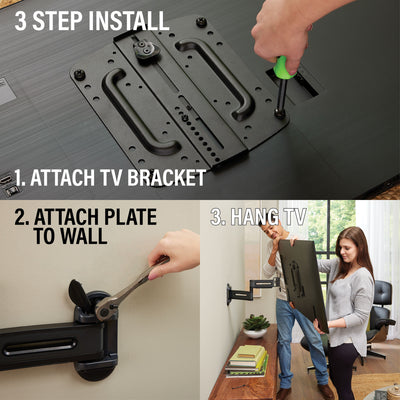 3 STEP INSTALL

1. ATTACH TV BRACKET

2. ATTACH PLATE TO WALL

3. HANG TV